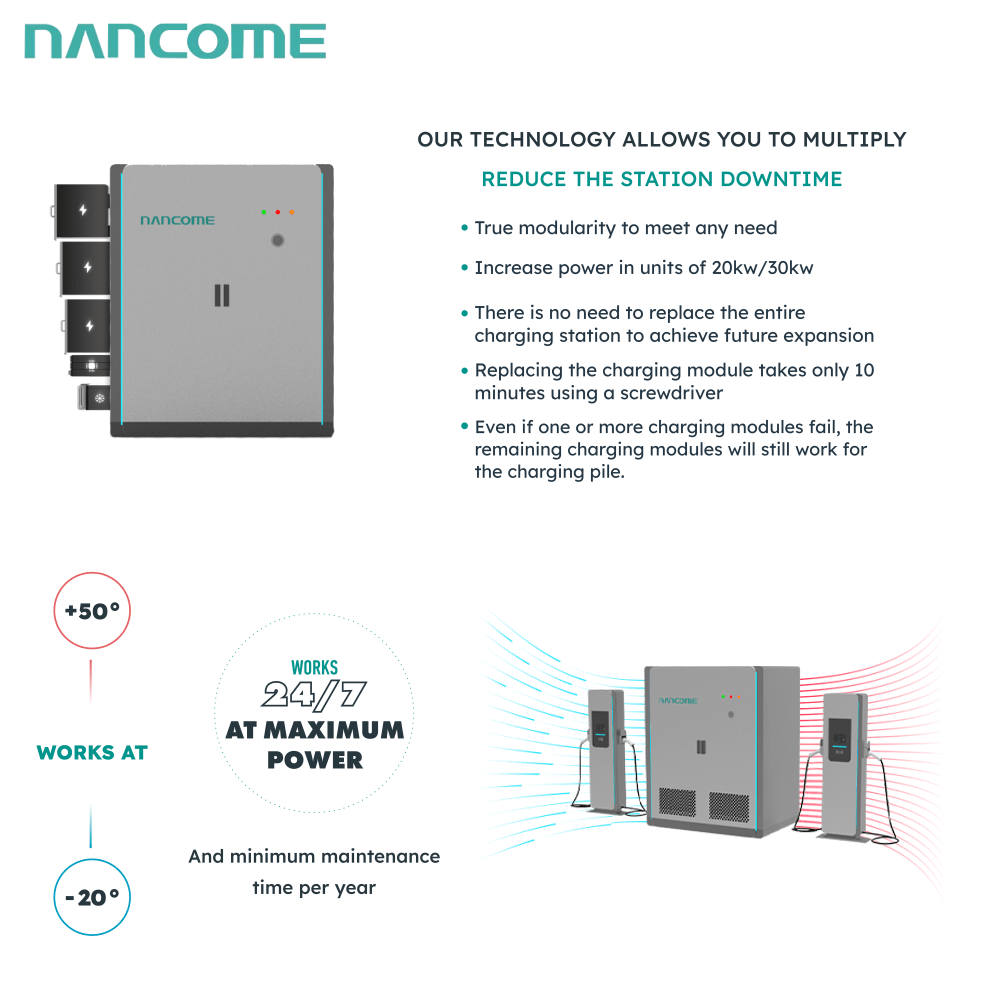 NANCOME

NANCOME

OUR TECHNOLOGY ALLOWS YOU TO MULTIPLY

REDUCE THE STATION DOWNTIME

• True modularity to meet any need

• Increase power in units of 20kw/30kw

• There is no need to replace the entire charging station to achieve future expansion

• Replacing the charging module takes only 10 minutes using a screwdriver

• Even if one or more charging modules fail, the remaining charging modules will still work for the charging pile.

+50°

WORKS AT

-20°

WORKS
24/7
AT MAXIMUM POWER

And minimum maintenance time per year

NANCOME