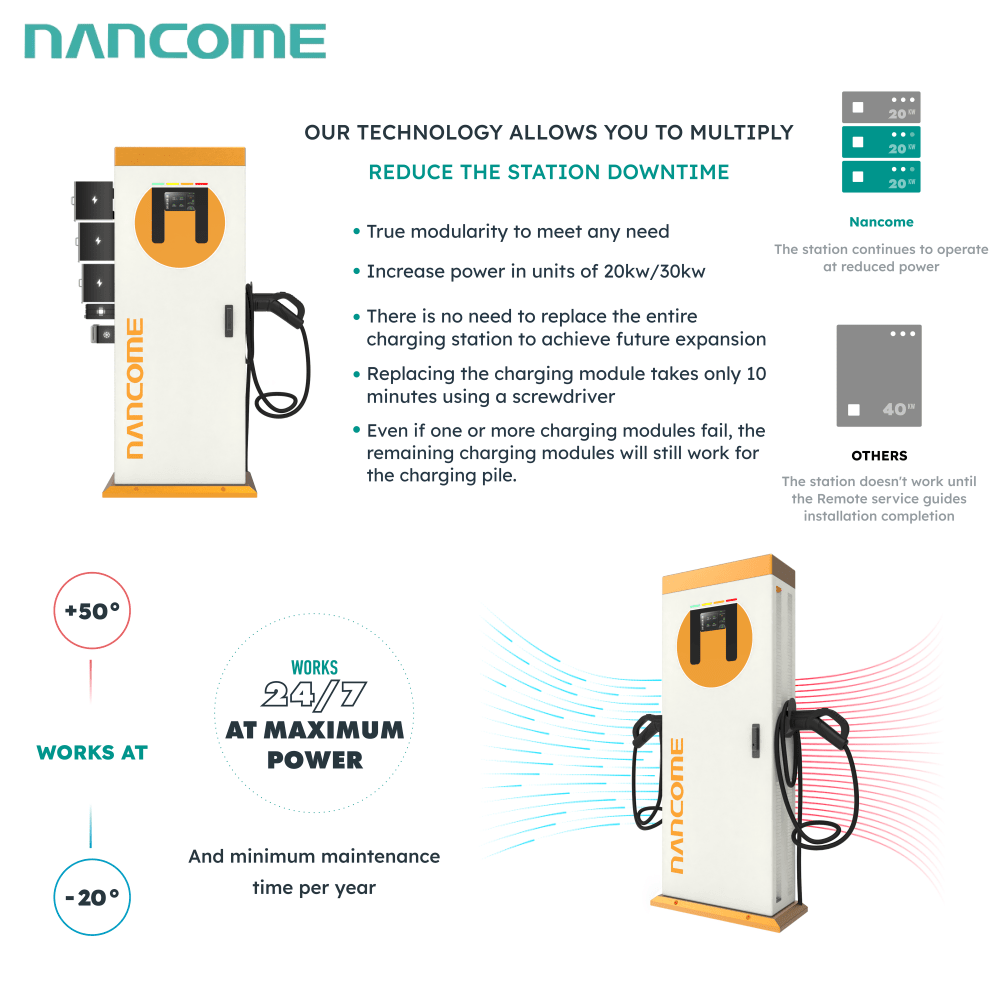 NANCOME

NANCOME

OUR TECHNOLOGY ALLOWS YOU TO MULTIPLY

REDUCE THE STATION DOWNTIME

• True modularity to meet any need

• Increase power in units of 20kw/30kw

• There is no need to replace the entire charging station to achieve future expansion

• Replacing the charging module takes only 10 minutes using a screwdriver

• Even if one or more charging modules fail, the remaining charging modules will still work for the charging pile.

20 KW
20 KW
20 KW

Nancome

The station continues to operate at reduced power

40 KW

OTHERS

The station doesn't work until the Remote service guides installation completion

+50°

WORKS AT

-20°

WORKS
24/7
AT MAXIMUM POWER

And minimum maintenance time per year

NANCOME